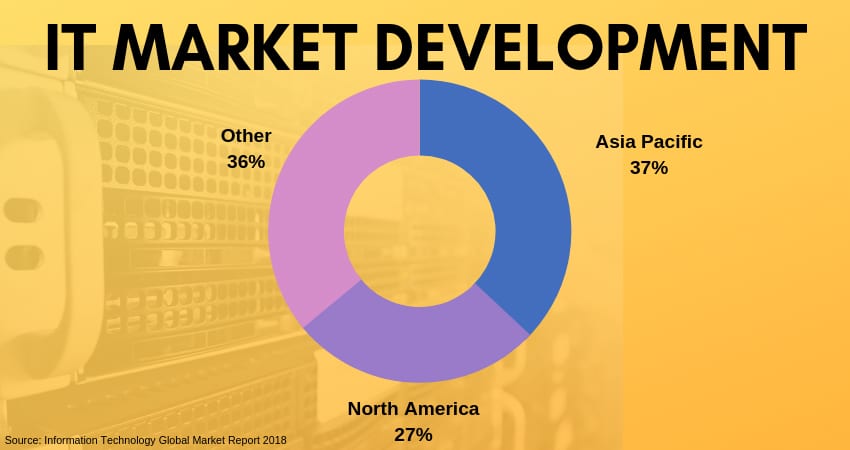 IT MARKET DEVELOPMENT

Other
36%

Asia Pacific
37%

North America
27%

Source: Information Technology Global Market Report 2018